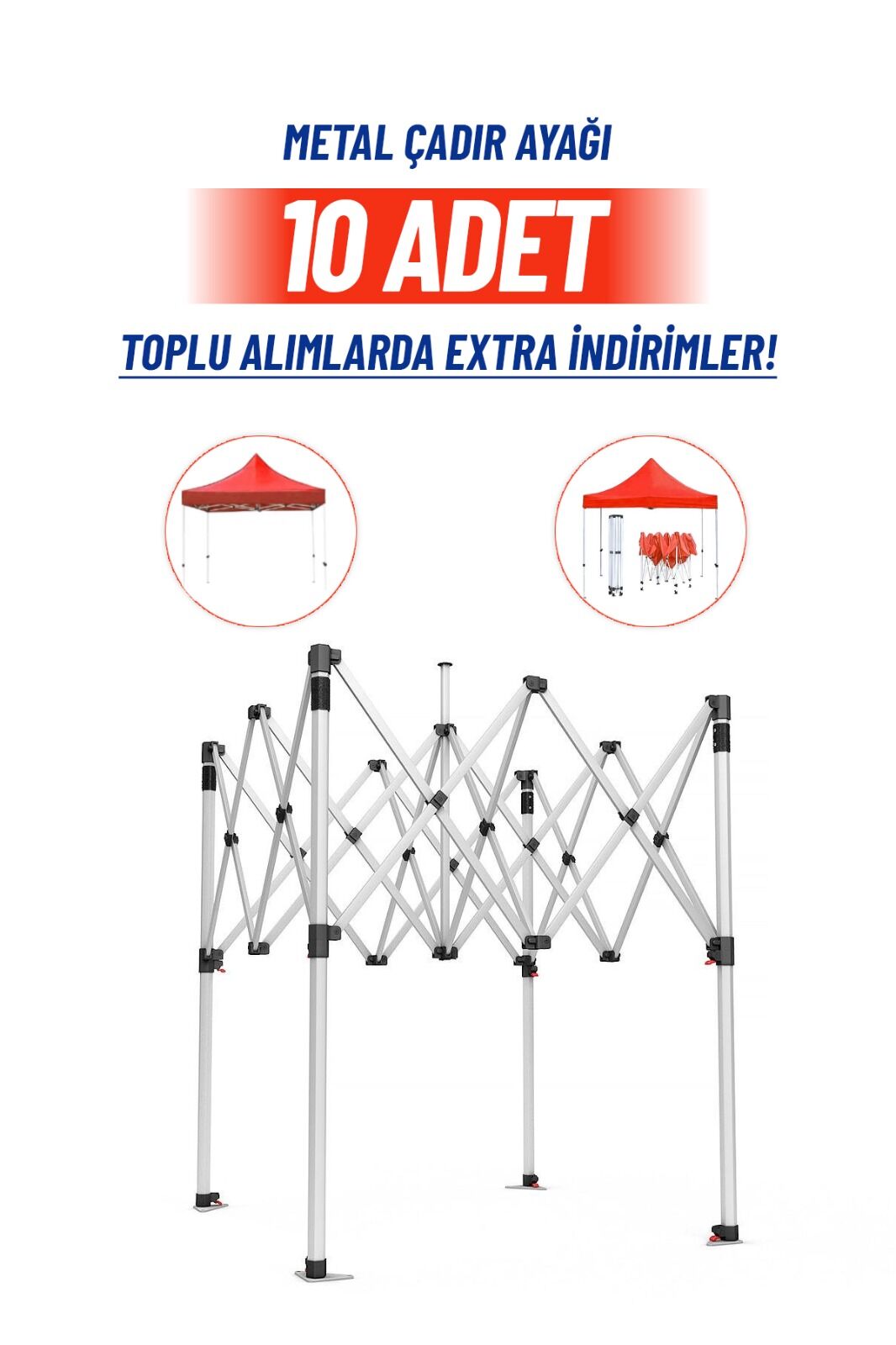 METAL ÇADIR AYAĞI

10 ADET

TOPLU ALIMLARDA EXTRA İNDİRİMLER!